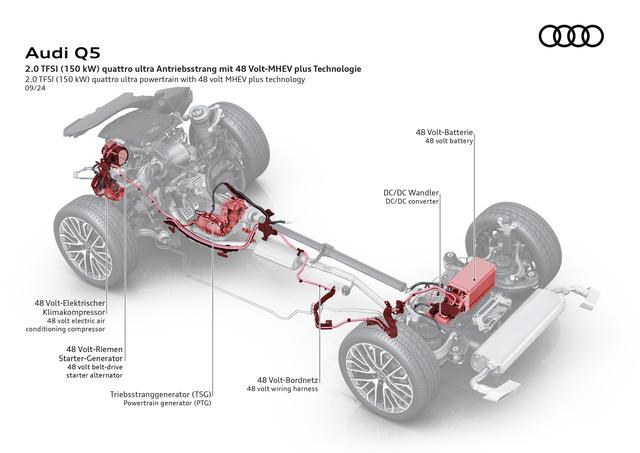 Audi Q5
2.0 TFSI (150 kW) quattro ultra Antriebsstrang mit 48 Volt-MHEV plus Technologie
2.0 TFSI (150 kW) quattro ultra powertrain with 48 volt MHEV plus technology
09/24

48 Volt-Batterie
48 volt battery

DC/DC Wandler
DC/DC converter

48 Volt-Elektrischer Klimakompressor
48 volt electric air conditioning compressor

48 Volt-Riemen Starter-Generator
48 volt belt-drive starter alternator

Triebsstranggenerator (TSG)
Powertrain generator (PTG)

48 Volt-Bordnetz
48 volt wiring harness