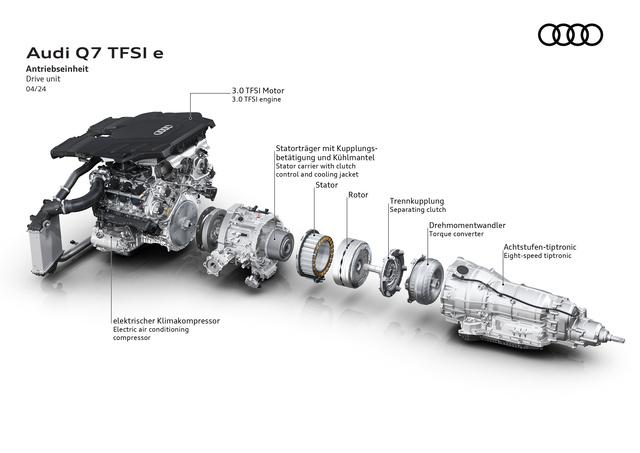 Audi Q7 TFSI e
Antriebseinheit
Drive unit
04/24

3.0 TFSI Motor
3.0 TFSI engine

Statorträger mit Kupplungsbetätigung und Kühlmantel
Stator carrier with clutch control and cooling jacket

Stator

Rotor

Trennkupplung
Separating clutch

Drehmomentwandler
Torque converter

Achtstufen-tiptronic
Eight-speed tiptronic

elektrischer Klimakompressor
Electric air conditioning compressor