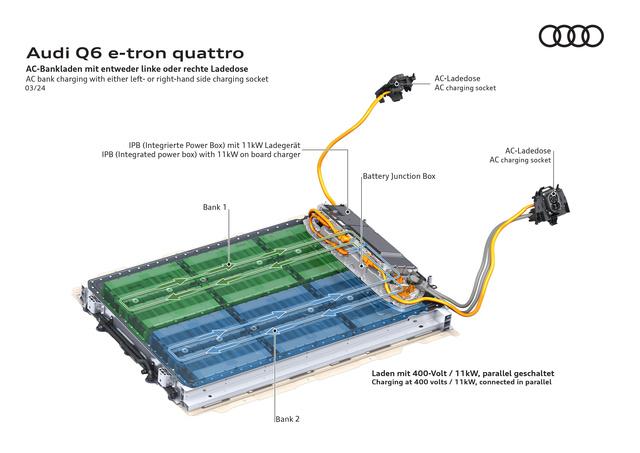 Audi Q6 e-tron quattro
AC-Bankladen mit entweder linke oder rechte Ladedose
AC bank charging with either left- or right-hand side charging socket
03/24

AC-Ladedose
AC charging socket

IPB (Integrierte Power Box) mit 11kW Ladegerät
IPB (Integrated power box) with 11kW on board charger

AC-Ladedose
AC charging socket

Battery Junction Box

Bank 1

Laden mit 400-Volt / 11kW, parallel geschaltet
Charging at 400 volts / 11kW, connected in parallel

Bank 2