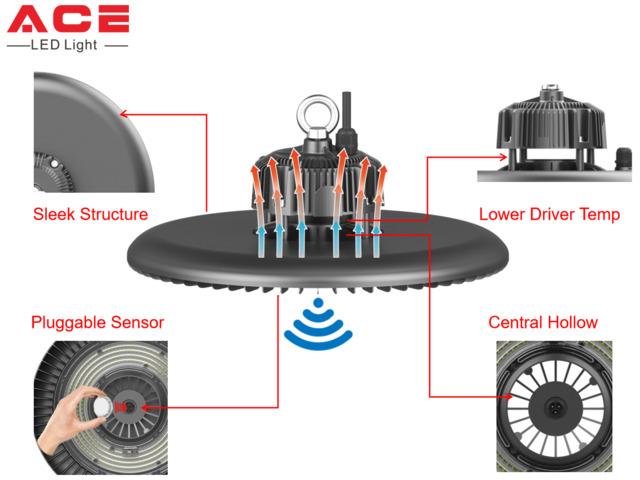 ACE
LED Light

Sleek Structure

Lower Driver Temp

Pluggable Sensor

Central Hollow