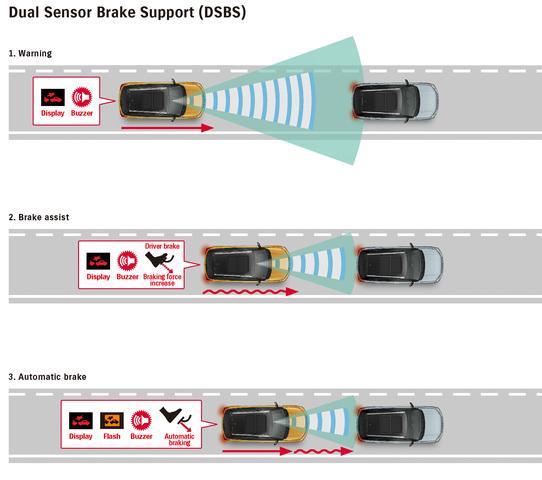 Dual Sensor Brake Support (DSBS)

1. Warning

Display Buzzer

2. Brake assist

Display Buzzer Driver brake Braking force increase

3. Automatic brake

Display Flash Buzzer Automatic braking