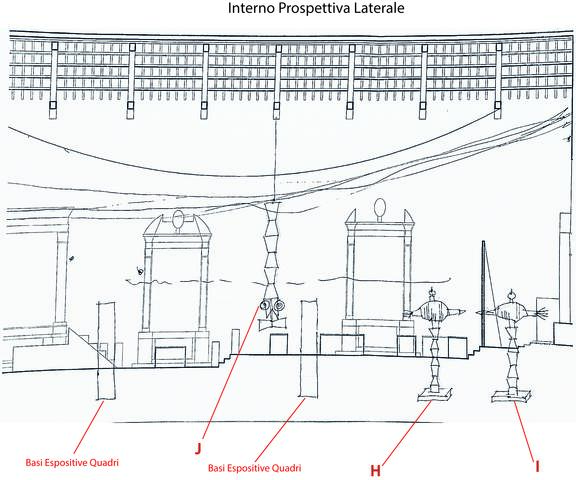 Interno Prospettiva Laterale

Basi Espositive Quadri

J

Basi Espositive Quadri

H

I