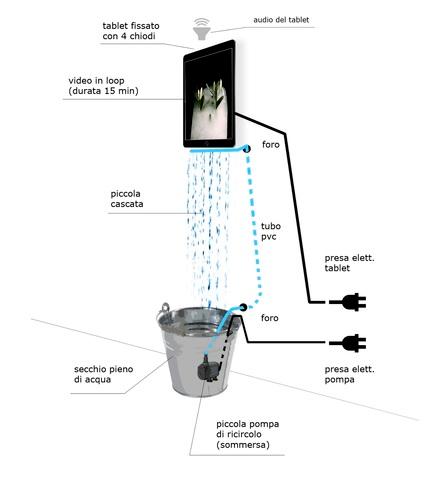 tablet fissato con 4 chiodi

audio del tablet

video in loop (durata 15 min)

foro

piccola cascata

tubo pvc

presa elett. tablet

foro

secchio pieno di acqua

presa elett. pompa

piccola pompa di ricircolo (sommersa)