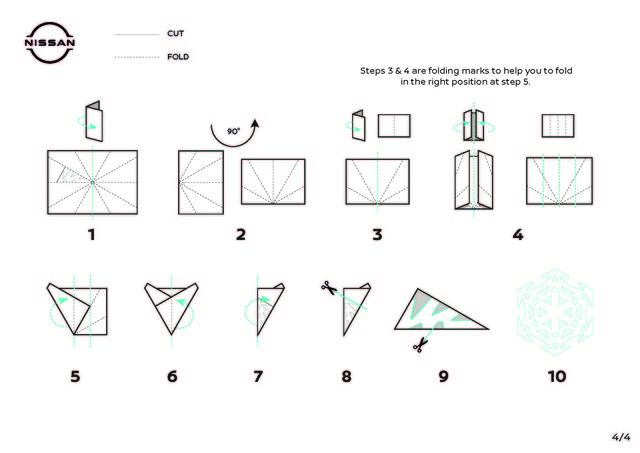 NISSAN

CUT

FOLD

Steps 3 & 4 are folding marks to help you to fold in the right position at step 5.

90°

1

2

3

4

5

6

7

8

9

10

4/4