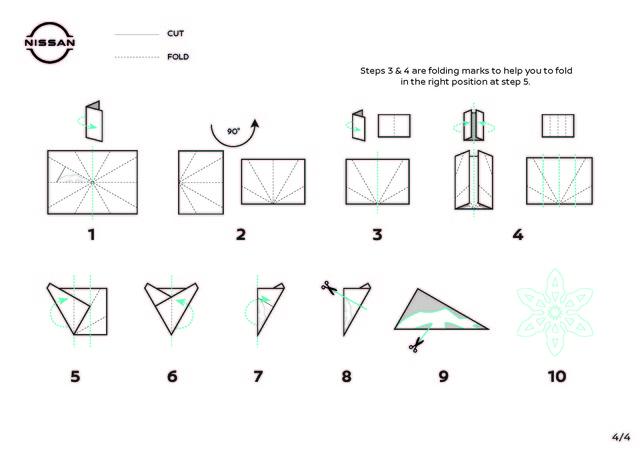 NISSAN

CUT

FOLD

Steps 3 & 4 are folding marks to help you to fold in the right position at step 5.

90°

1

2

3

4

5

6

7

8

9

10

4/4