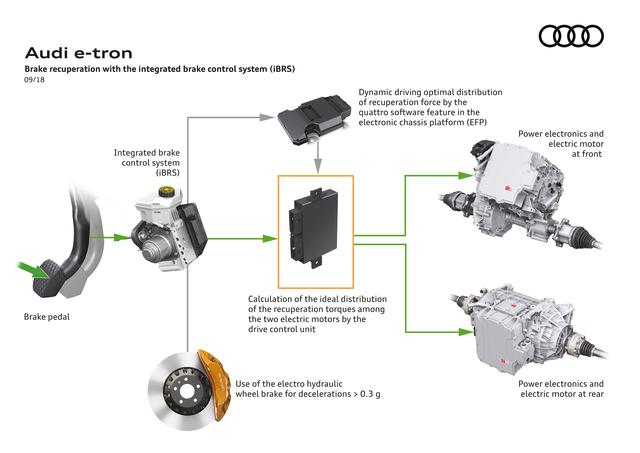 Audi e-tron
Brake recuperation with the integrated brake control system (iBRS)
09/18

Dynamic driving optimal distribution of recuperation force by the quattro software feature in the electronic chassis platform (EFP)

Integrated brake control system (iBRS)

Power electronics and electric motor at front

Brake pedal

Calculation of the ideal distribution of the recuperation torques among the two electric motors by the drive control unit

Use of the electro hydraulic wheel brake for decelerations > 0.3 g

Power electronics and electric motor at rear