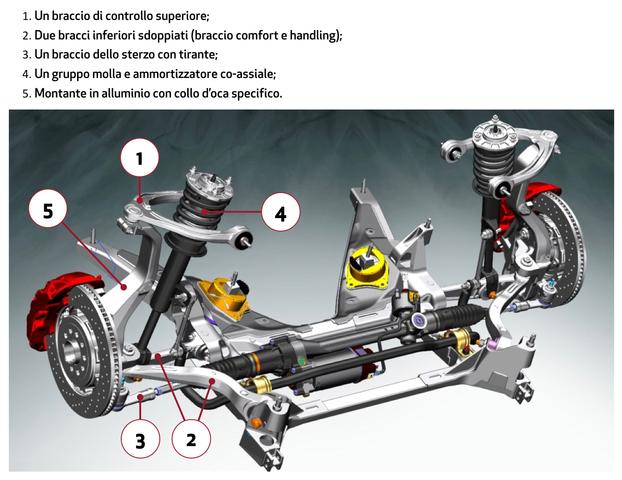 1. Un braccio di controllo superiore;
2. Due bracci inferiori sdoppiati (braccio comfort e handling);
3. Un braccio dello sterzo con tirante;
4. Un gruppo molla e ammortizzatore co-assiale;
5. Montante in alluminio con collo d'oca specifico.

1

5

4

3

2