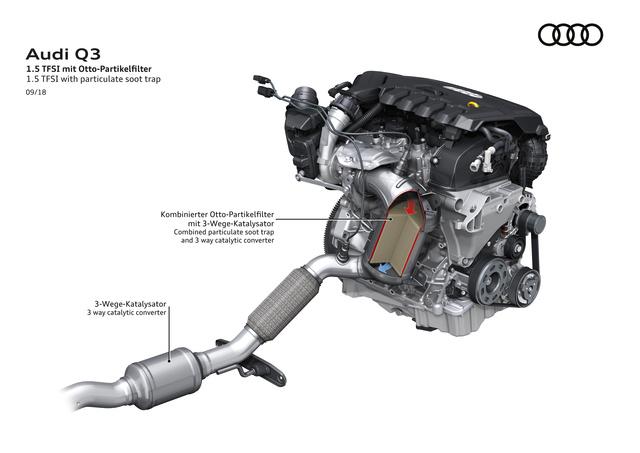 Audi Q3
1.5 TFSI mit Otto-Partikelfilter
1.5 TFSI with particulate soot trap
09/18

Kombinierter Otto-Partikelfilter mit 3-Wege-Katalysator
Combined particulate soot trap and 3 way catalytic converter

3-Wege-Katalysator
3 way catalytic converter