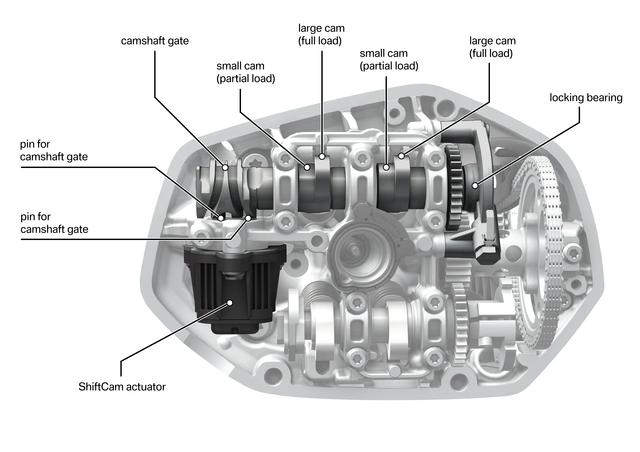 camshaft gate

small cam
(partial load)

large cam
(full load)

small cam
(partial load)

large cam
(full load)

locking bearing

pin for
camshaft gate

pin for
camshaft gate

ShiftCam actuator