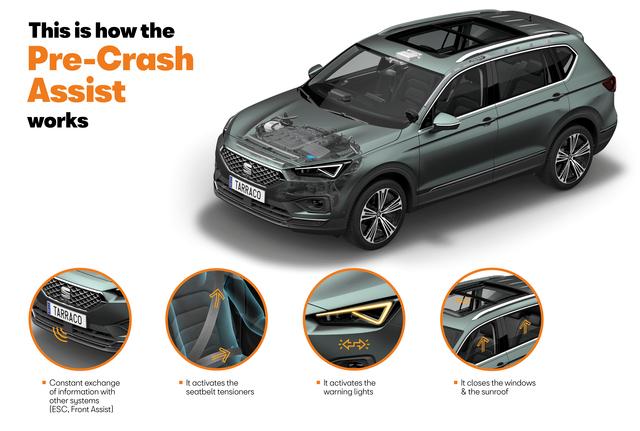 This is how the
Pre-Crash Assist
works

TARRACO

TARRACO

Constant exchange of information with other systems (ESC, Front Assist)

It activates the seatbelt tensioners

It activates the warning lights

It closes the windows & the sunroof