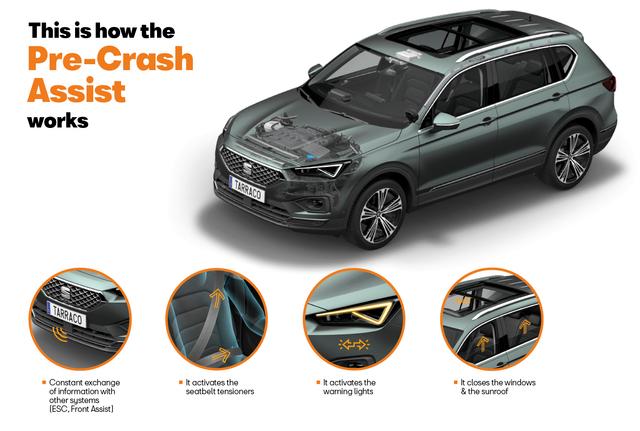 This is how the
Pre-Crash Assist
works

TARRACO

TARRACO

Constant exchange of information with other systems (ESC, Front Assist)

It activates the seatbelt tensioners

It activates the warning lights

It closes the windows & the sunroof