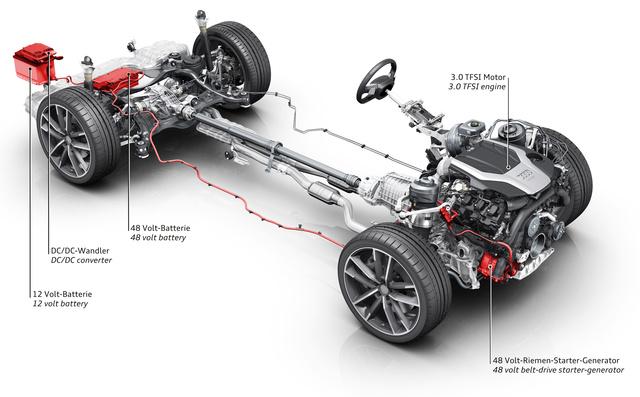 3.0 TFSI Motor
3.0 TFSI engine

48 Volt-Batterie
48 volt battery

DC/DC-Wandler
DC/DC converter

12 Volt-Batterie
12 volt battery

48 Volt-Riemen-Starter-Generator
48 volt belt-drive starter-generator