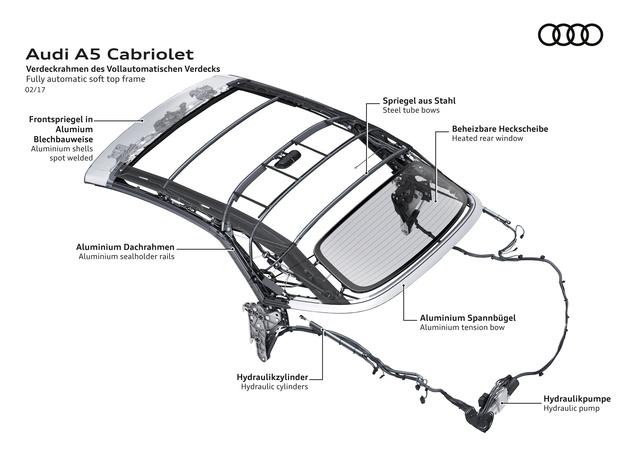 Audi A5 Cabriolet
Verdeckrahmen des Vollautomatischen Verdecks
Fully automatic soft top frame
02/17

Frontspriegel in Alumium Blechbauweise
Aluminium shells spot welded

Spriegel aus Stahl
Steel tube bows

Beheizbare Heckscheibe
Heated rear window

Aluminium Dachrahmen
Aluminium sealholder rails

Aluminium Spannbügel
Aluminium tension bow

Hydraulikzylinder
Hydraulic cylinders

Hydraulikpumpe
Hydraulic pump