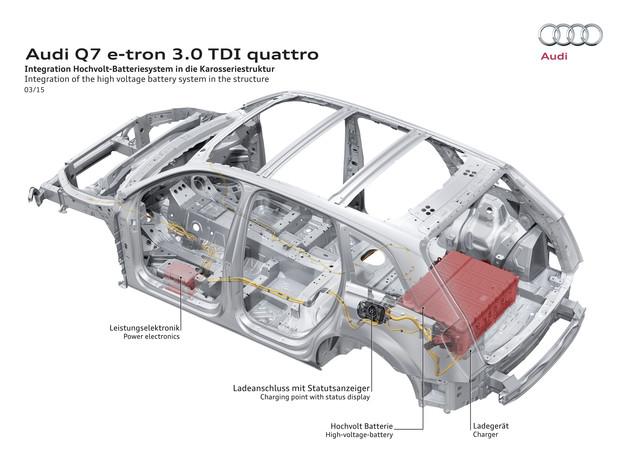 Audi Q7 e-tron 3.0 TDI quattro
Integration Hochvolt-Batteriesystem in die Karosseriestruktur
Integration of the high voltage battery system in the structure
03/15

Audi

Leistungselektronik
Power electronics

Ladeanschluss mit Statutsanzeiger
Charging point with status display

Hochvolt Batterie
High-voltage-battery

Ladegerät
Charger